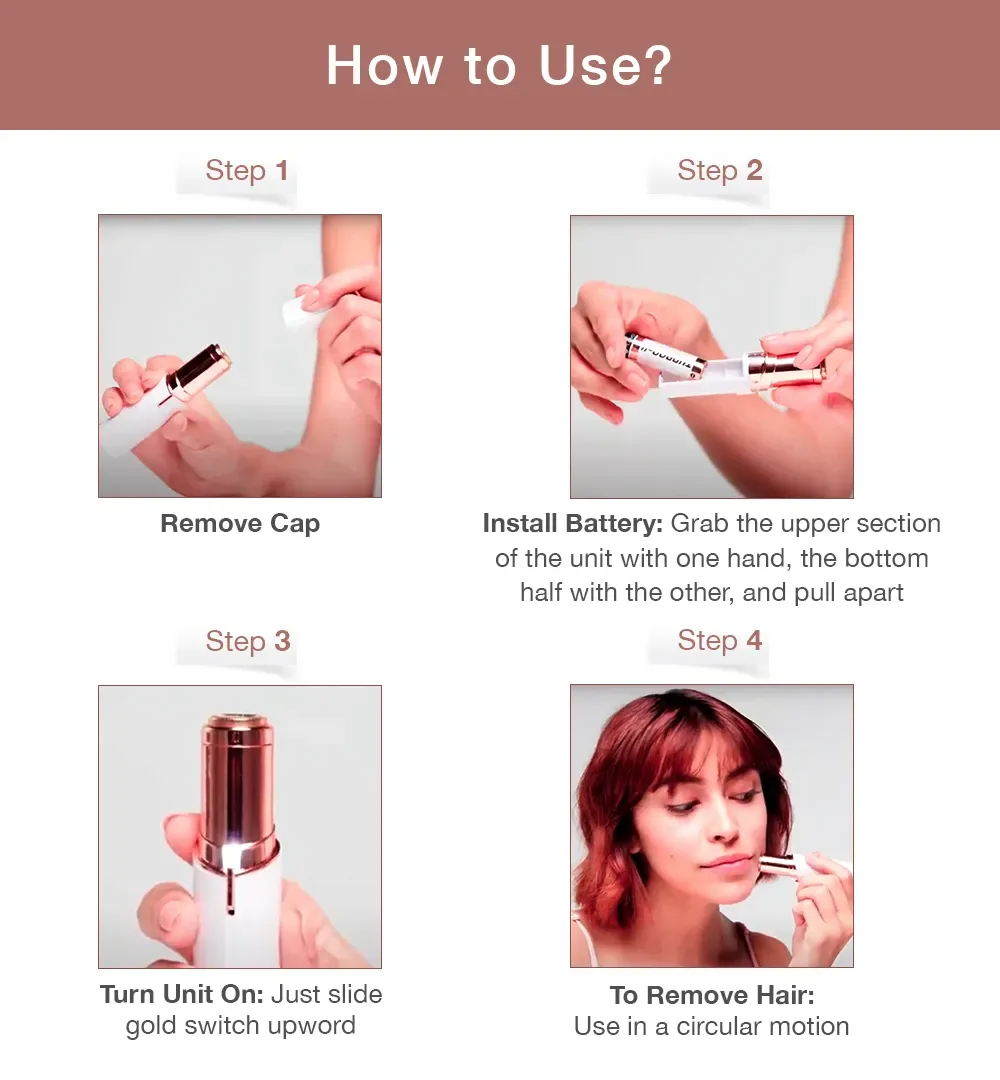 How to Use?

Step 1

Remove Cap

Step 2

Install Battery: Grab the upper section of the unit with one hand, the bottom half with the other, and pull apart

Step 3

Turn Unit On: Just slide gold switch upword

Step 4

To Remove Hair: Use in a circular motion